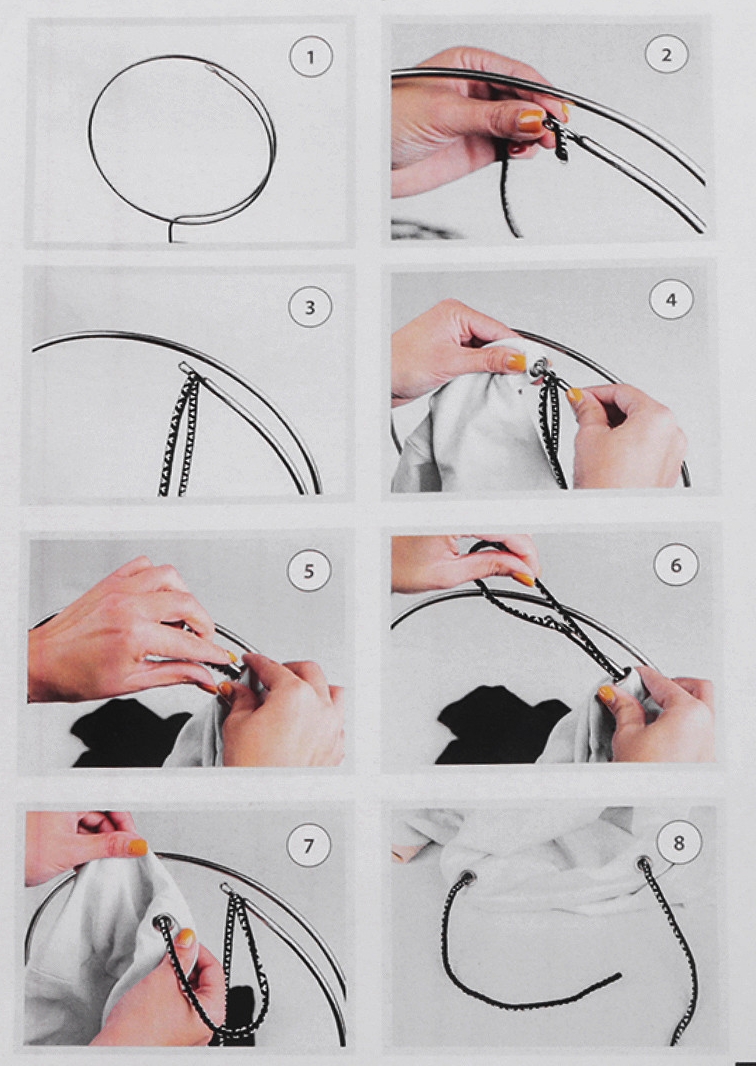 1

2

3

4

5

6

7

8